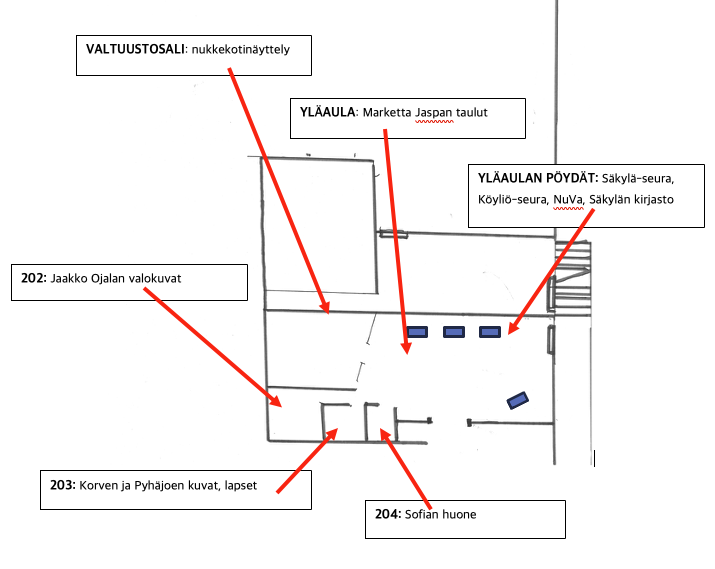 VALTUUSTOSALI: nukkekotinäyttely

YLÄAULA: Marketta Jaspan taulut

YLÄAULAN PÖYDÄT: Säkylä-seura, Köyliö-seura, NuVa, Säkylän kirjasto

202: Jaakko Ojalan valokuvat

203: Korven ja Pyhäjoen kuvat, lapset

204: Sofian huone